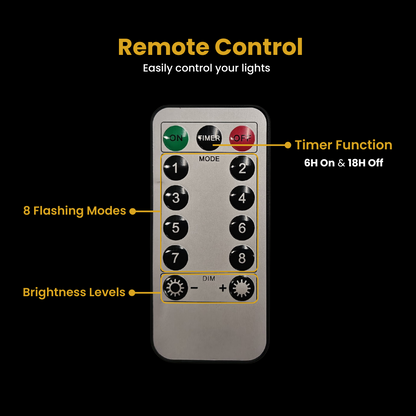 Remote Control
Easily control your lights

ON TIMER OFF

Timer Function
6H On & 18H Off

MODE
1 2
3 4
5 6
7 8

8 Flashing Modes

DIM
− +

Brightness Levels