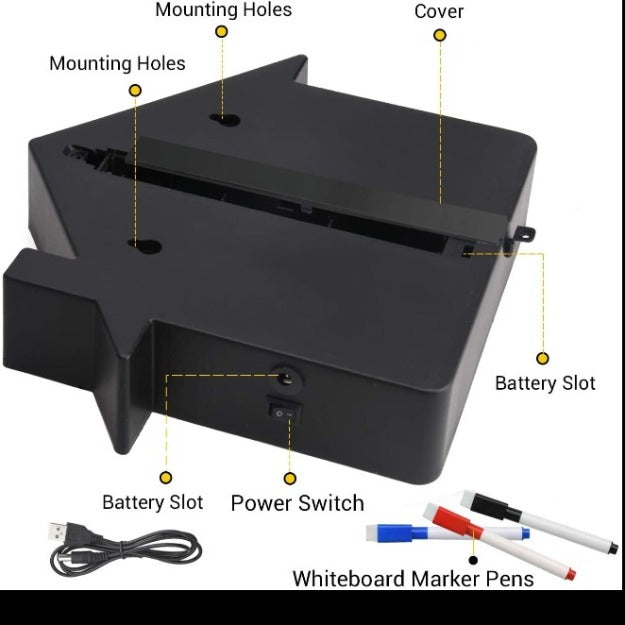 Mounting Holes

Cover

Mounting Holes

Battery Slot

Battery Slot

Power Switch

Whiteboard Marker Pens