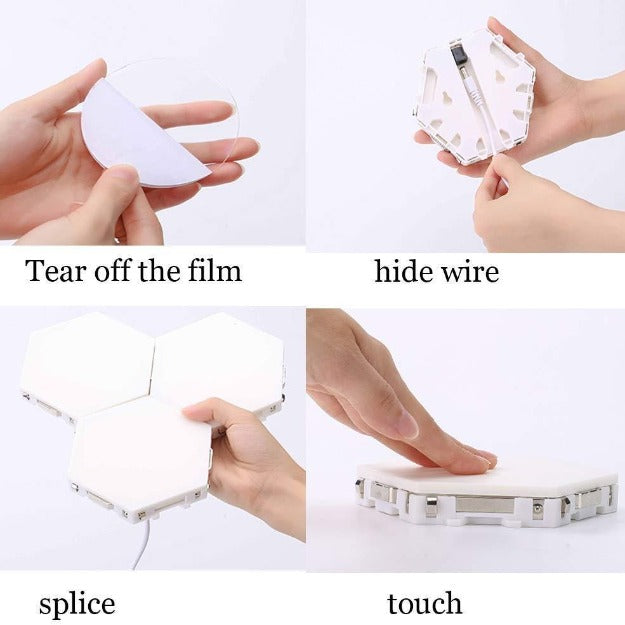 Tear off the film

hide wire

splice

touch