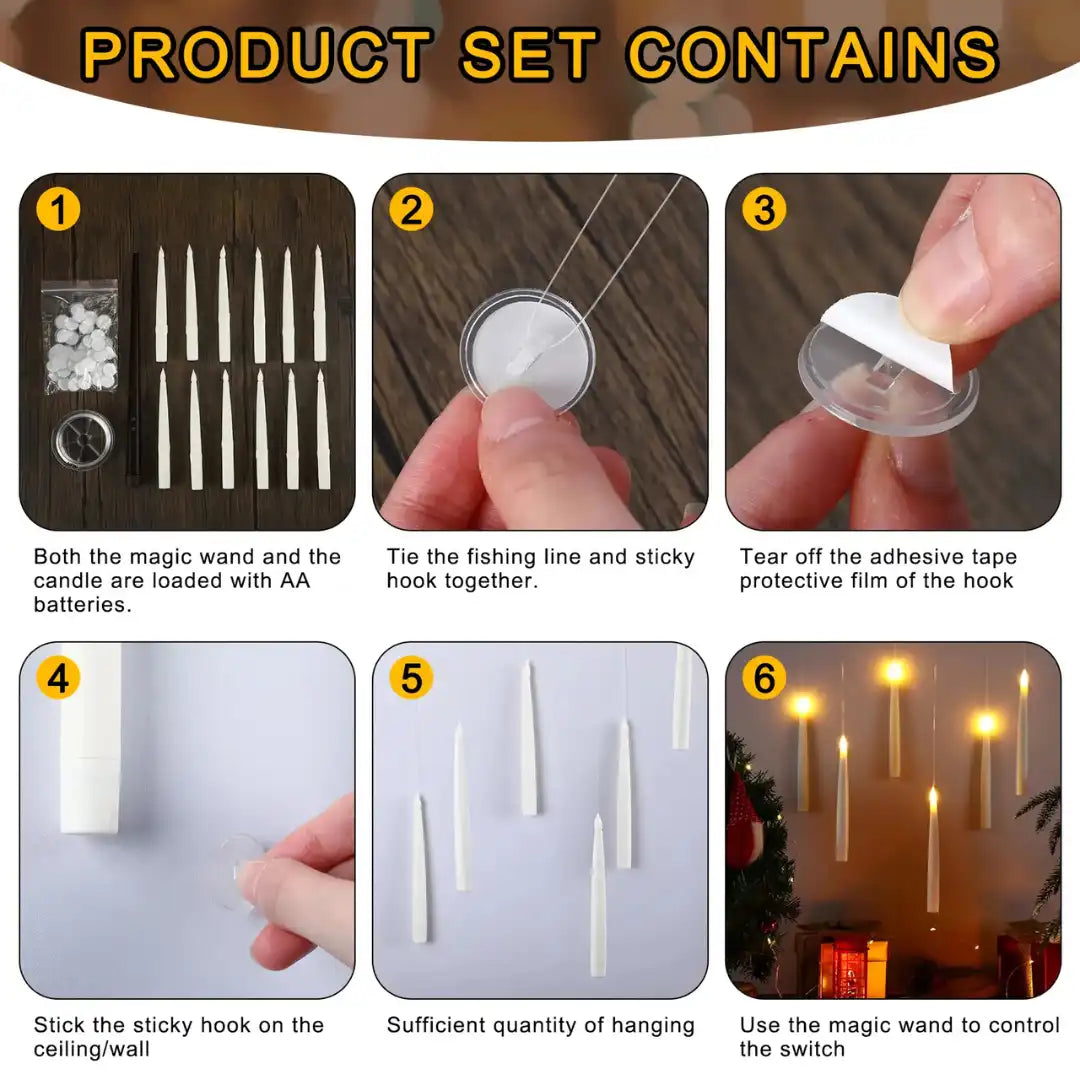 PRODUCT SET CONTAINS

1

Both the magic wand and the candle are loaded with AA batteries.

2

Tie the fishing line and sticky hook together.

3

Tear off the adhesive tape protective film of the hook

4

Stick the sticky hook on the ceiling/wall

5

Sufficient quantity of hanging

6

Use the magic wand to control the switch